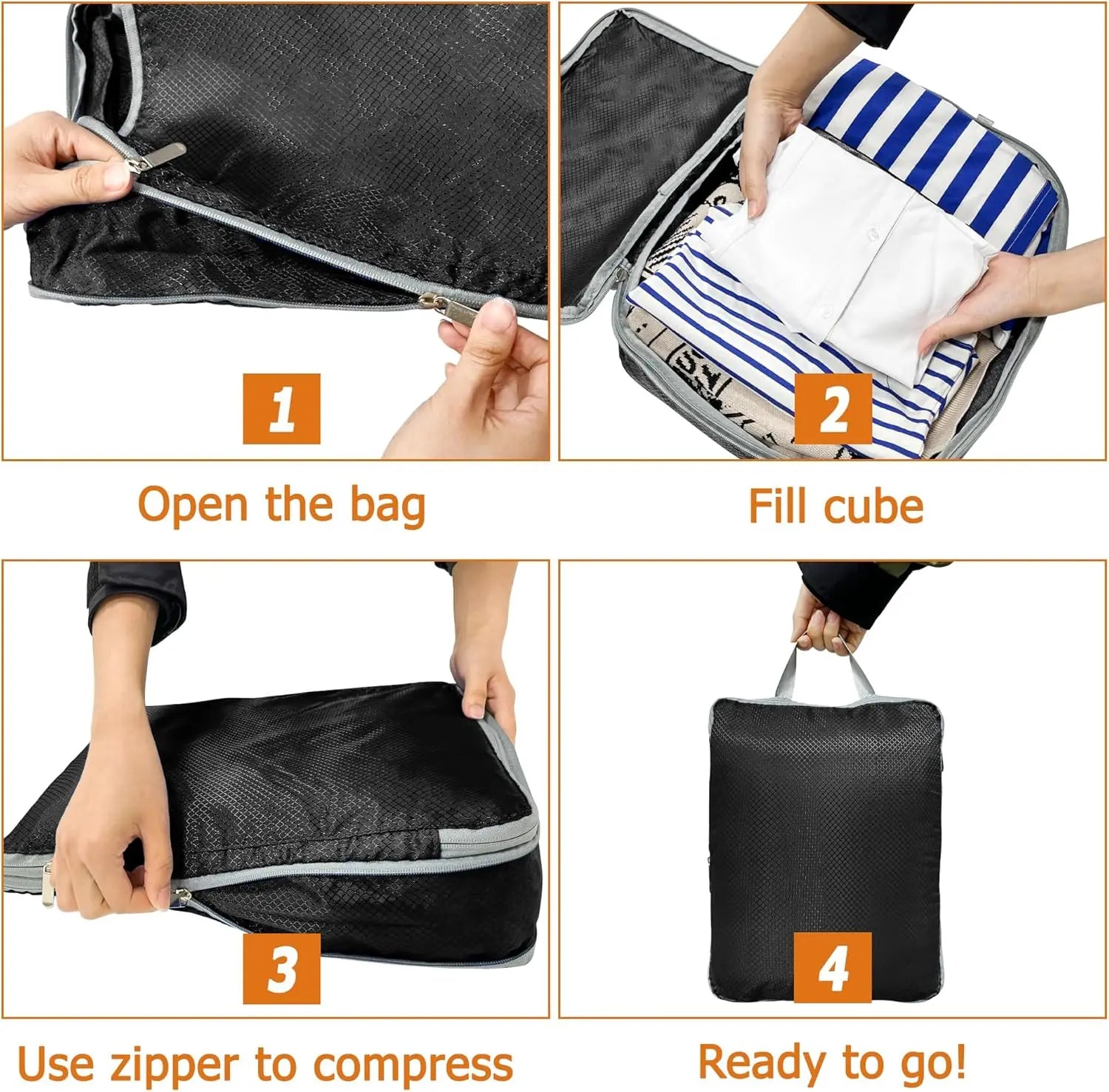 1

Open the bag

2

Fill cube

3

Use zipper to compress

4

Ready to go!